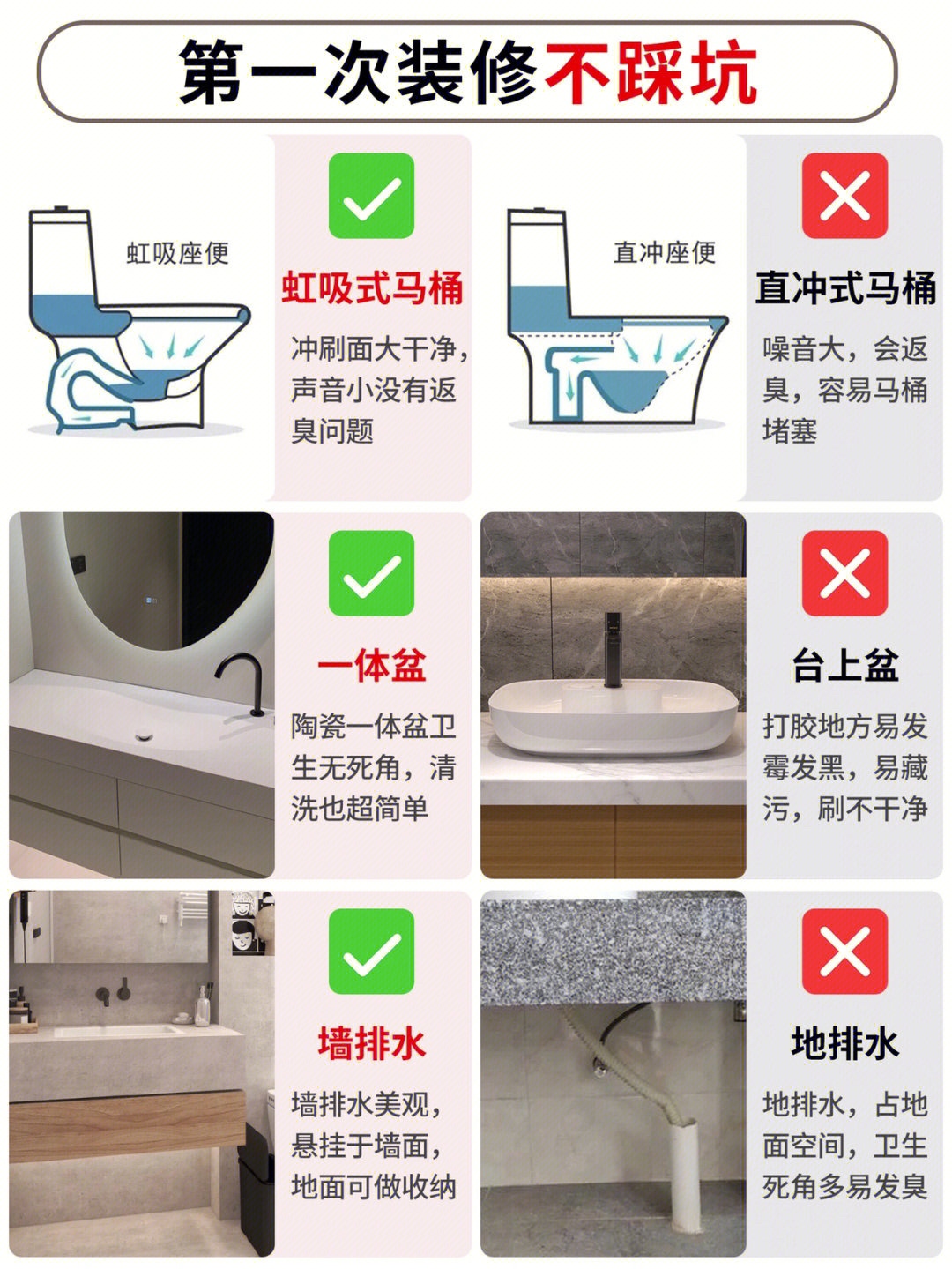 第一次装修不踩坑

虹吸座便

虹吸式马桶

冲刷面大干净，声音小没有返臭问题

直冲座便

直冲式马桶

噪音大，会返臭，容易马桶堵塞

一体盆

陶瓷一体盆卫生无死角，清洗也超简单

台上盆

打胶地方易发霉发黑，易藏污，刷不干净

墙排水

墙排水美观，悬挂于墙面，地面可做收纳

地排水

地排水，占地面空间，卫生死角多易发臭